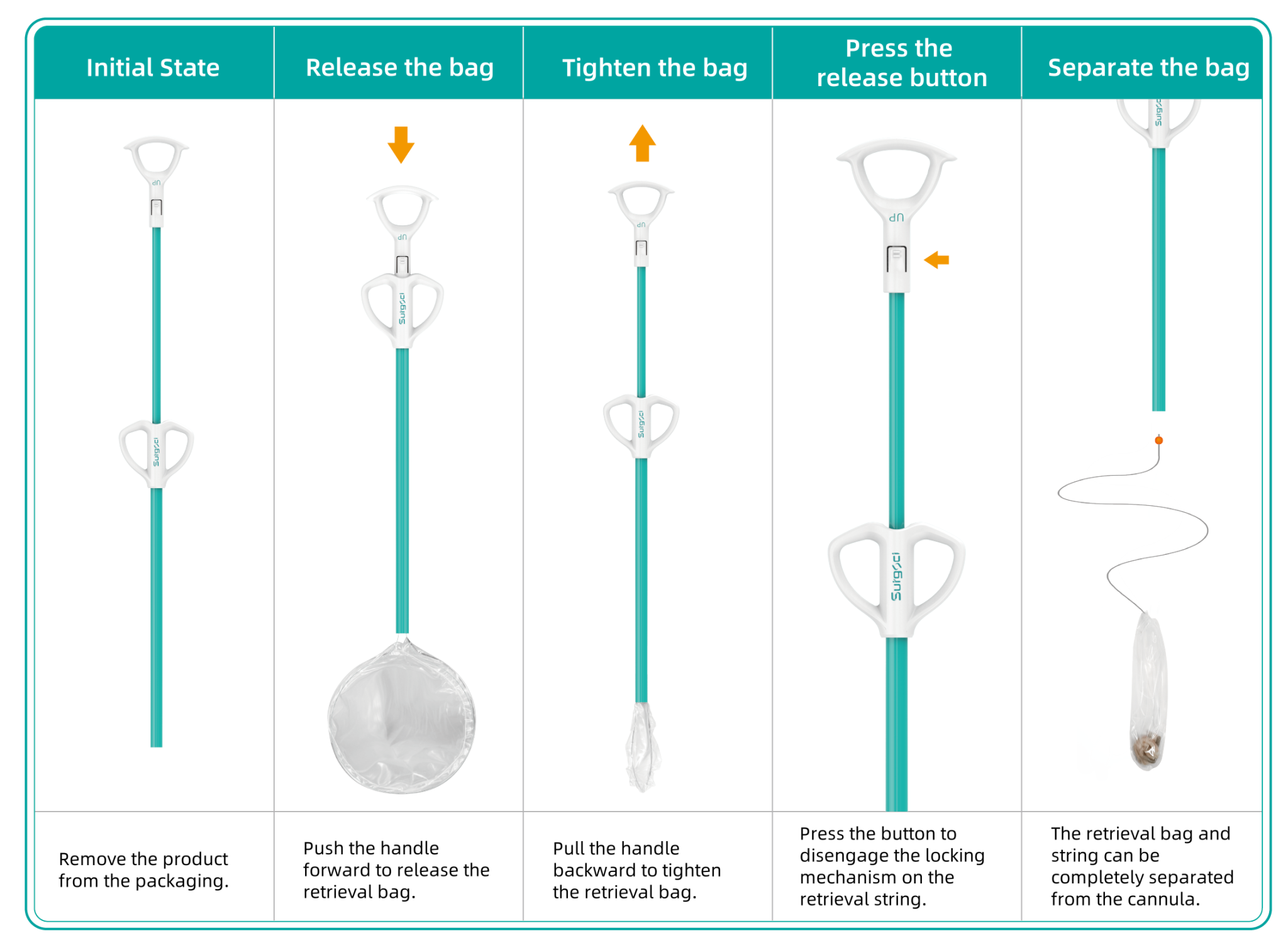 | Initial State | Release the bag | Tighten the bag | Press the release button | Separate the bag |
|---|---|---|---|---|
| UP SurgSci | UP SurgSci | UP SurgSci | UP SurgSci | SurgSci |
| Remove the product from the packaging. | Push the handle forward to release the retrieval bag. | Pull the handle backward to tighten the retrieval bag. | Press the button to disengage the locking mechanism on the retrieval string. | The retrieval bag and string can be completely separated from the cannula. |