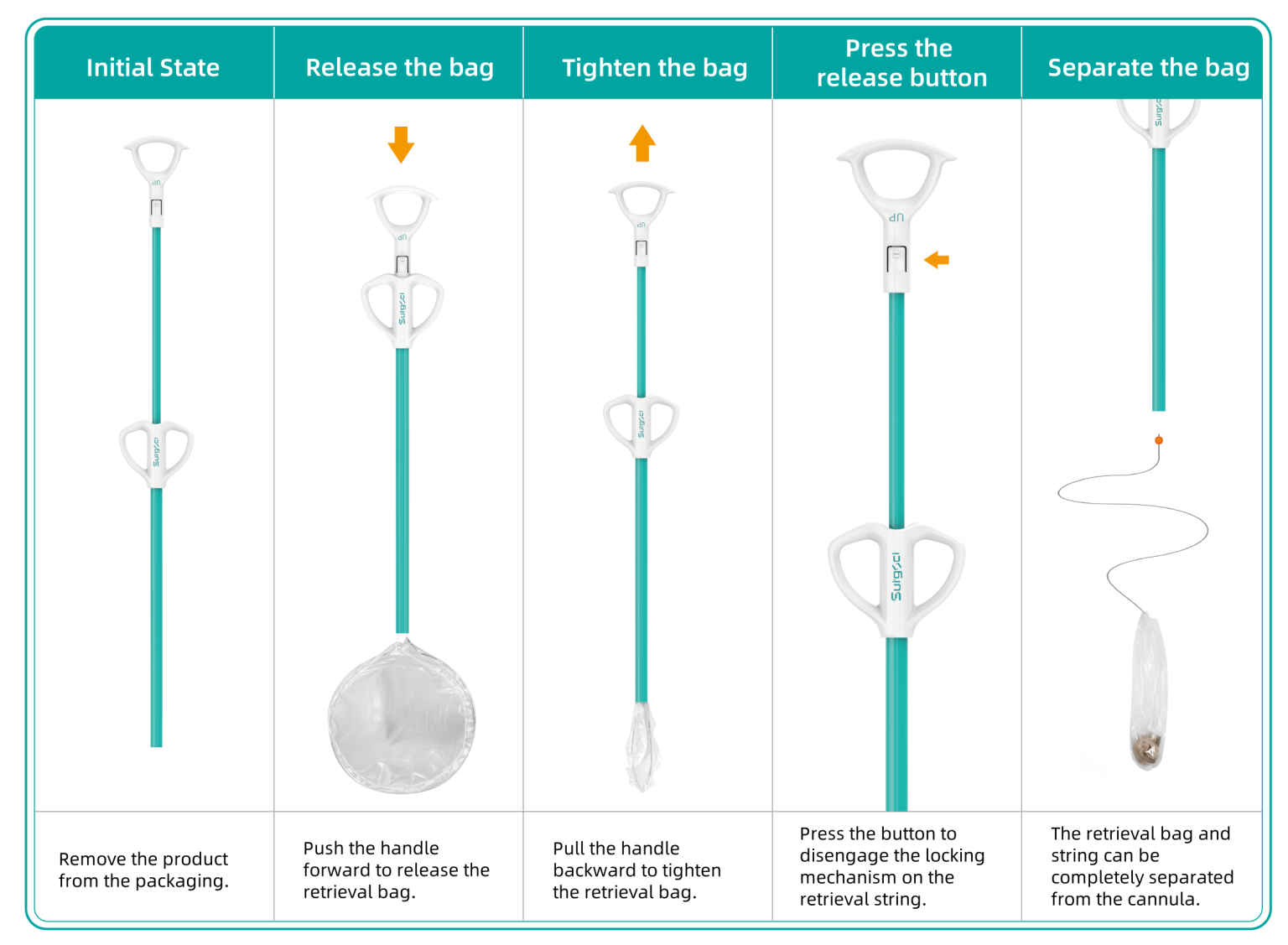 | Initial State | Release the bag | Tighten the bag | Press the release button | Separate the bag |
|---|---|---|---|---|
| UP Surgsci | UP Surgsci | UP Surgsci | UP Surgsci | Surgsci |
| Remove the product from the packaging. | Push the handle forward to release the retrieval bag. | Pull the handle backward to tighten the retrieval bag. | Press the button to disengage the locking mechanism on the retrieval string. | The retrieval bag and string can be completely separated from the cannula. |